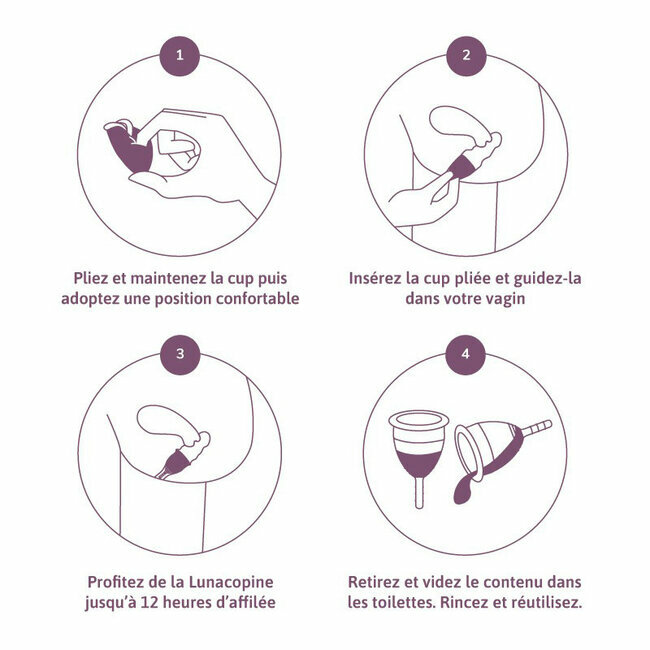 1

Pliez et maintenez la cup puis adoptez une position confortable

2

Insérez la cup pliée et guidez-la dans votre vagin

3

Profitez de la Lunacopine jusqu'à 12 heures d'affilée

4

Retirez et videz le contenu dans les toilettes. Rincez et réutilisez.